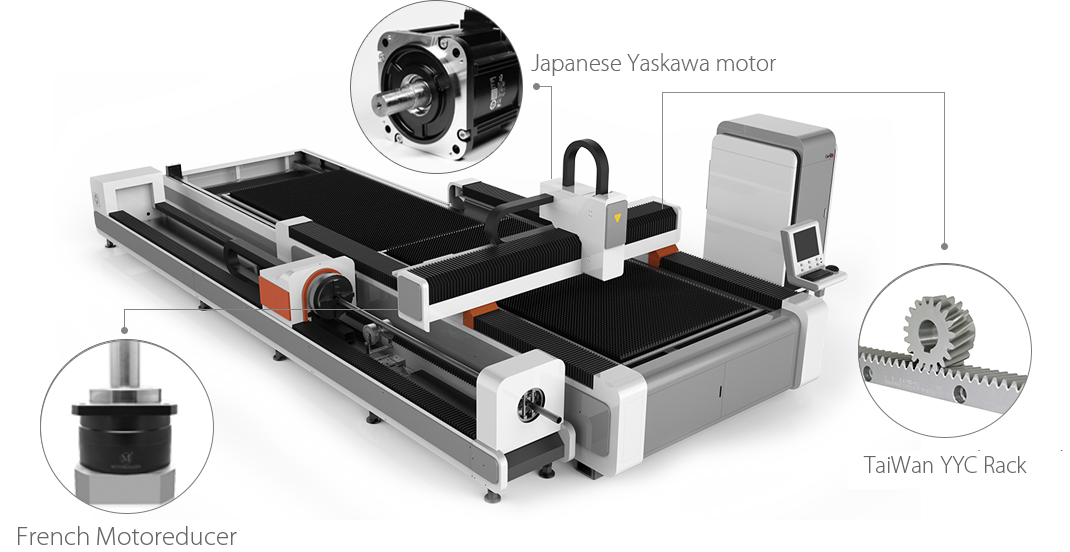 Japanese Yaskawa motor

TaiWan YYC Rack

French Motoreducer